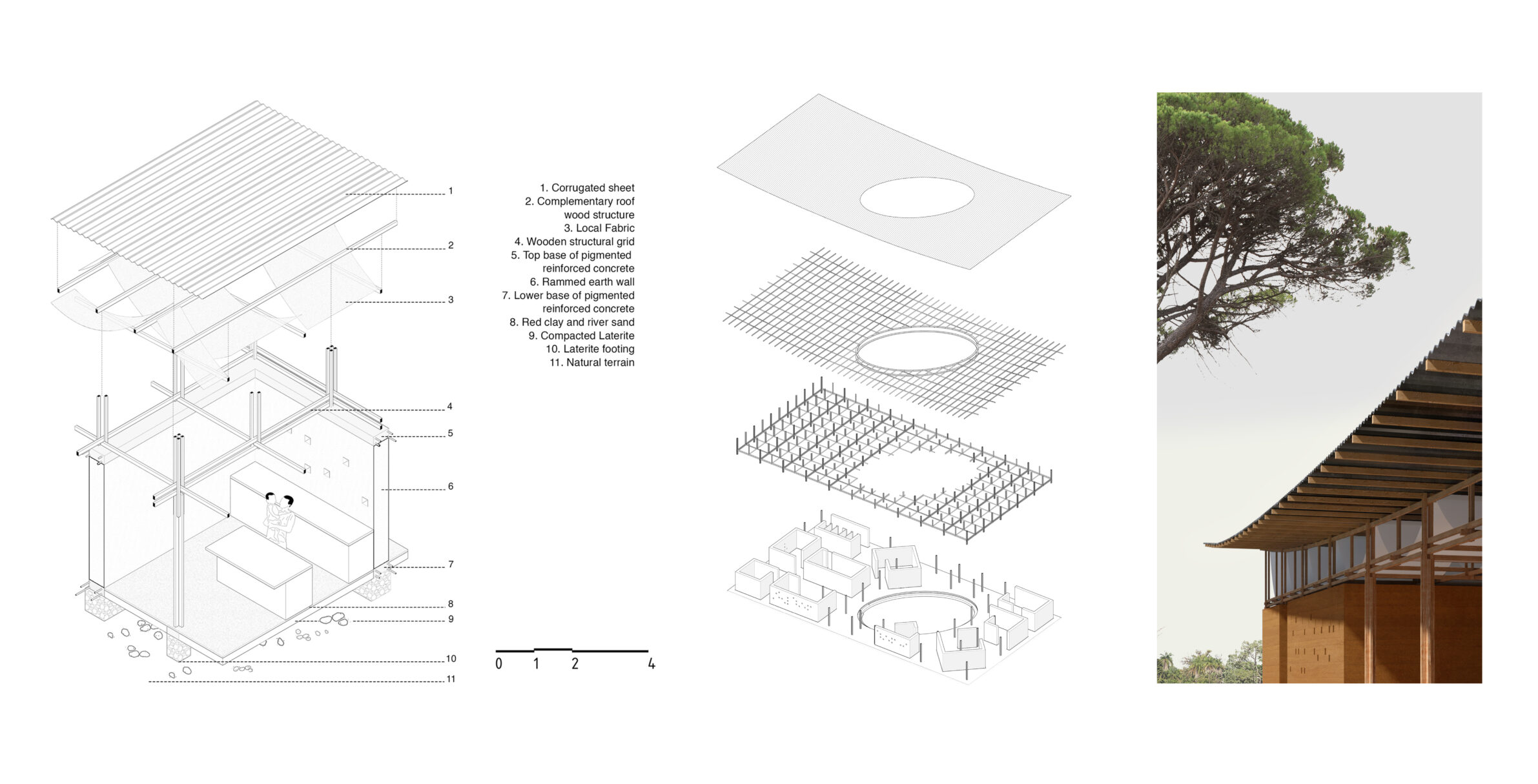 1
2
3
4
5
6
7
8
9
10
11

1. Corrugated sheet
2. Complementary roof wood structure
3. Local Fabric
4. Wooden structural grid
5. Top base of pigmented reinforced concrete
6. Rammed earth wall
7. Lower base of pigmented reinforced concrete
8. Red clay and river sand
9. Compacted Laterite
10. Laterite footing
11. Natural terrain

0 1 2 4