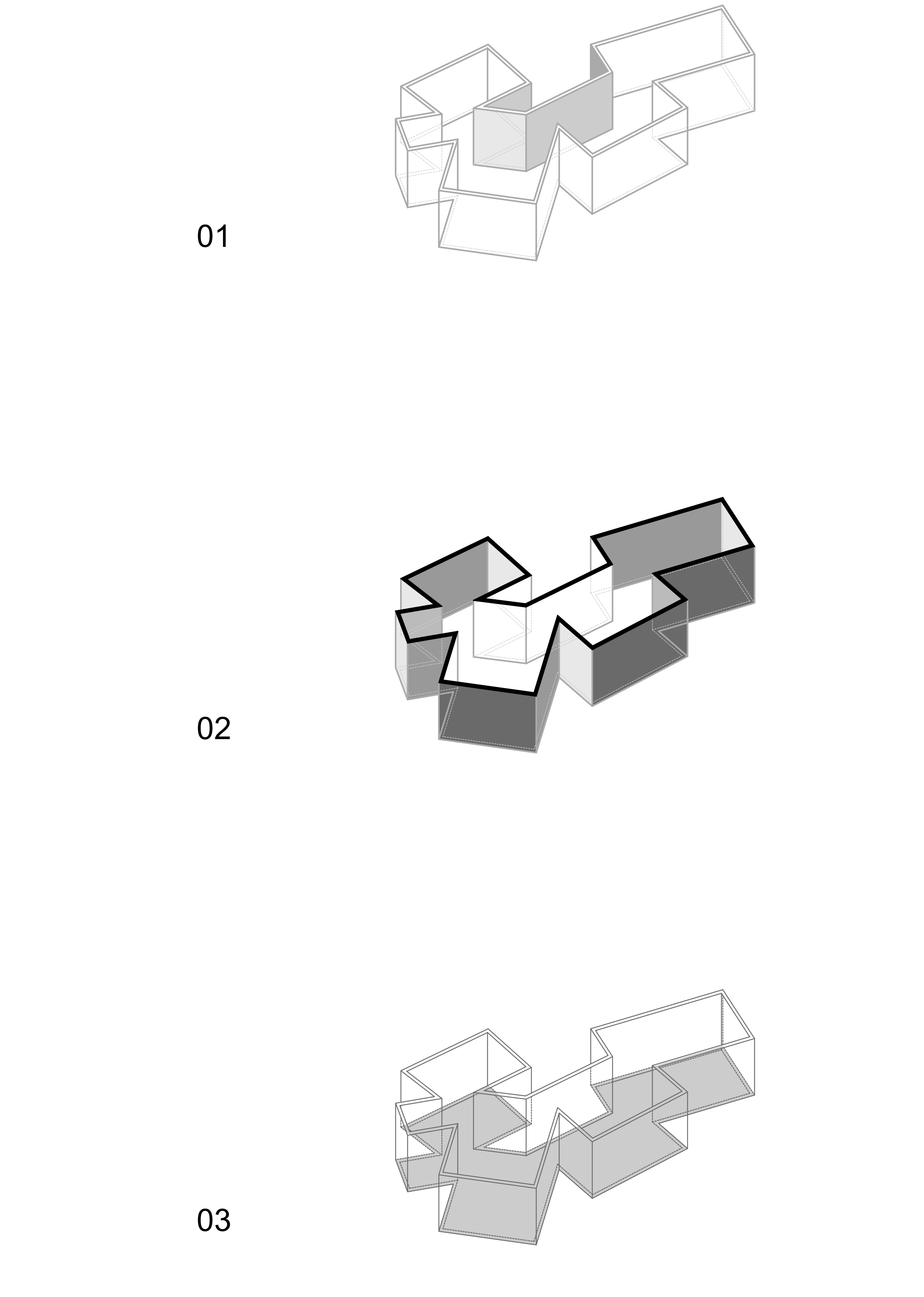 01

02

03