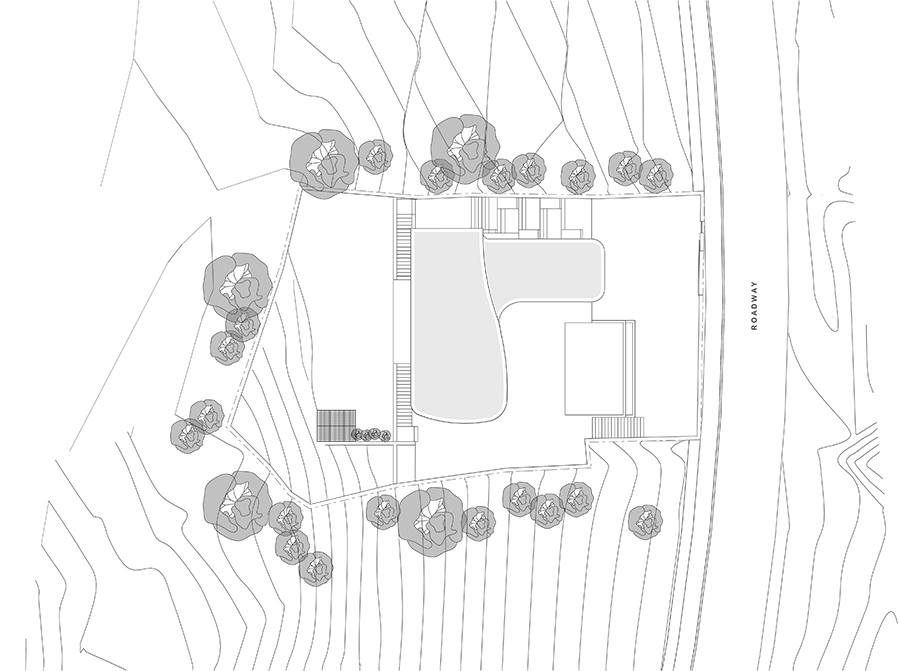 ROADWAY