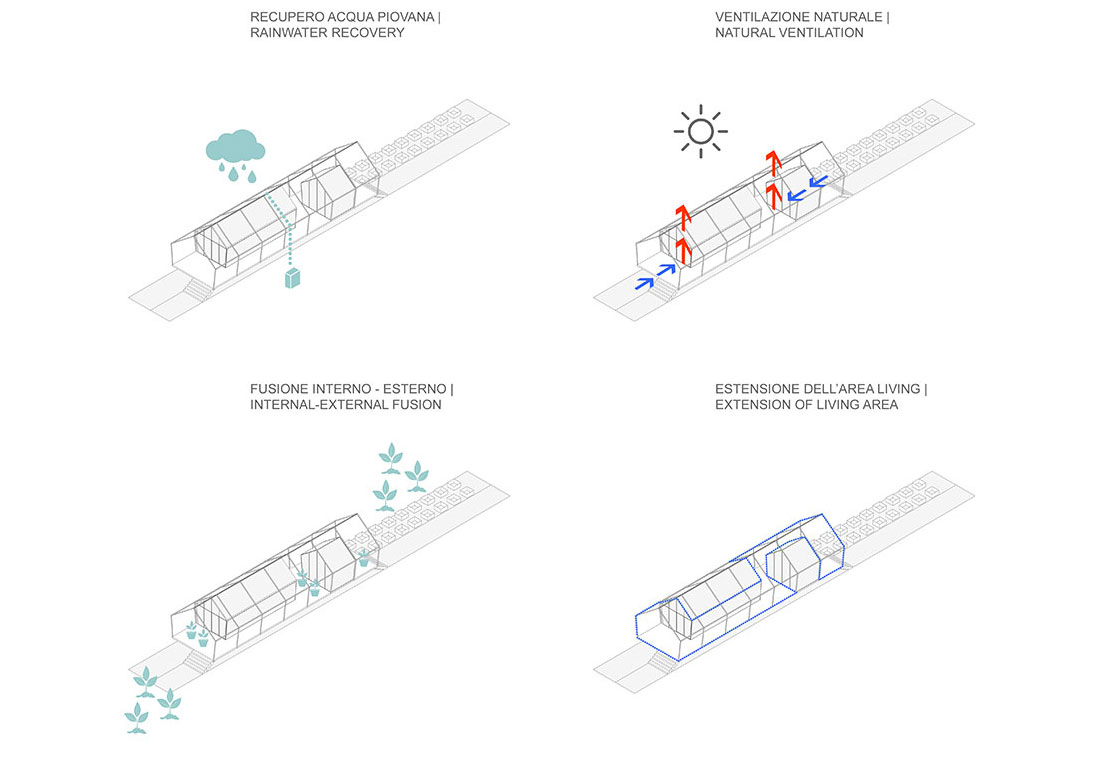 RECUPERO ACQUA PIOVANA |
RAINWATER RECOVERY

VENTILAZIONE NATURALE |
NATURAL VENTILATION

FUSIONE INTERNO - ESTERNO |
INTERNAL-EXTERNAL FUSION

ESTENSIONE DELL'AREA LIVING |
EXTENSION OF LIVING AREA